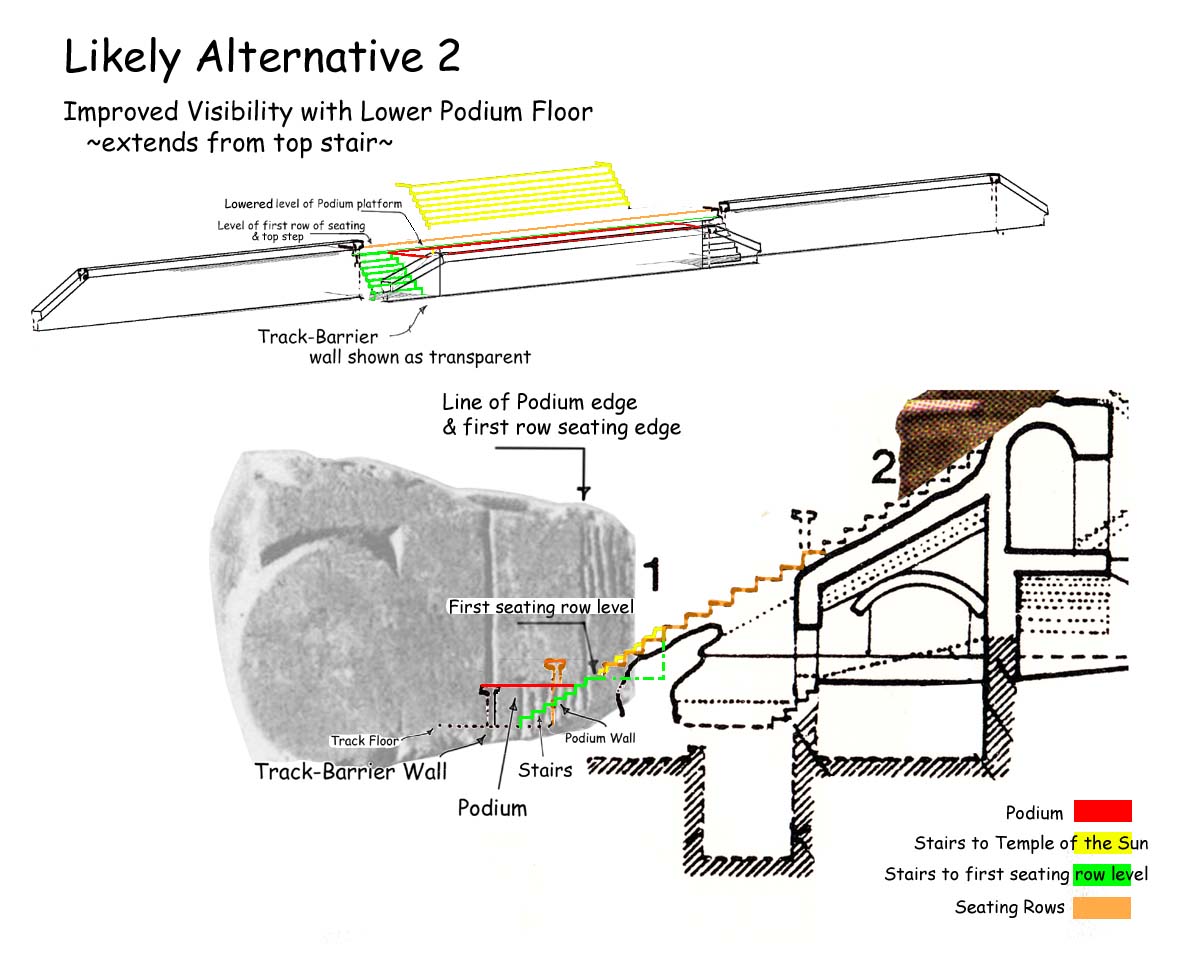 Likely Alternative 2

Improved Visibility with Lower Podium Floor
~extends from top stair~

Lowered level of Podium platform

Level of first row of seating & top step

Track-Barrier wall shown as transparent

Line of Podium edge & first row seating edge

2

1

First seating row level

Track Floor

Podium Wall

Track-Barrier Wall

Stairs

Podium

Podium

Stairs to Temple of the Sun

Stairs to first seating row level

Seating Rows